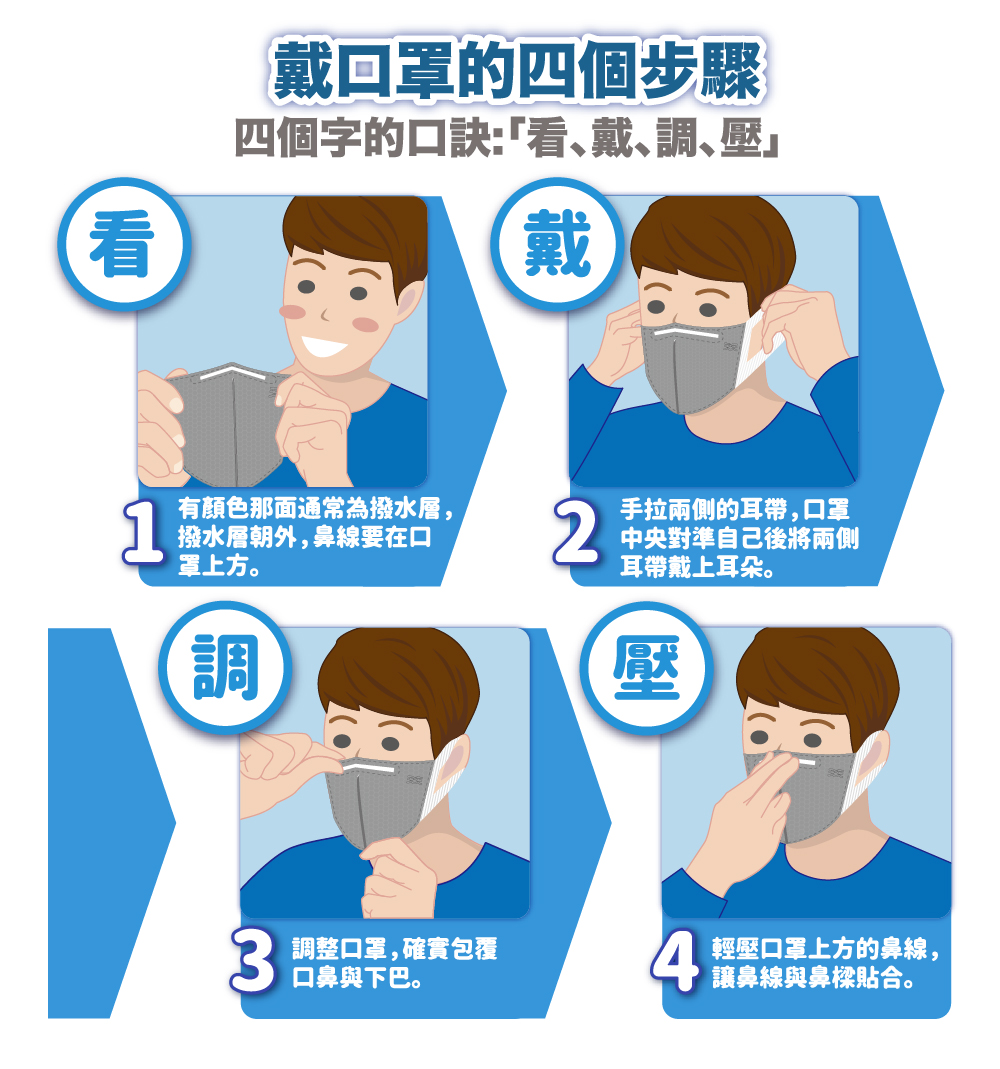 戴口罩的四個步驟
四個字的口訣:「看、戴、調、壓」

看

1 有顏色那面通常為撥水層，撥水層朝外，鼻線要在口罩上方。

戴

2 手拉兩側的耳帶，口罩中央對準自己後將兩側耳帶戴上耳朵。

調

3 調整口罩，確實包覆口鼻與下巴。

壓

4 輕壓口罩上方的鼻線，讓鼻線與鼻樑貼合。