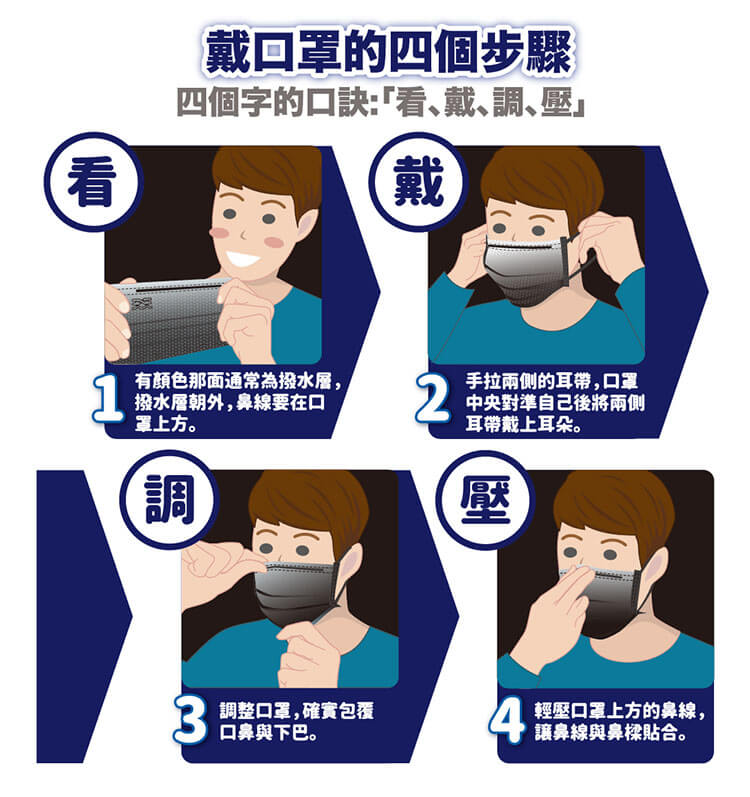 戴口罩的四個步驟
四個字的口訣:「看、戴、調、壓」

看

1 有顏色那面通常為撥水層,撥水層朝外,鼻線要在口罩上方。

戴

2 手拉兩側的耳帶,口罩中央對準自己後將兩側耳帶戴上耳朵。

調

3 調整口罩,確實包覆口鼻與下巴。

壓

4 輕壓口罩上方的鼻線,讓鼻線與鼻樑貼合。