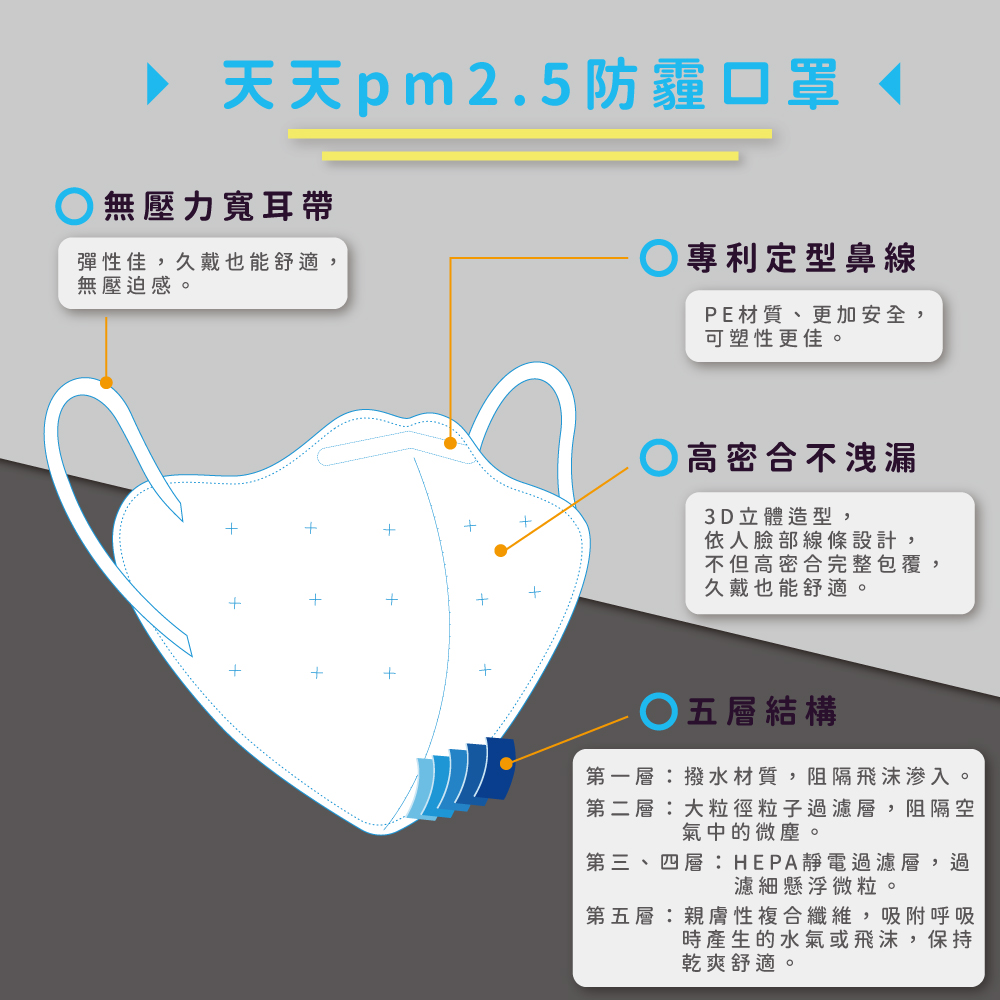 天天pm2.5防霾口罩

無壓力寬耳帶

彈性佳，久戴也能舒適，無壓迫感。

專利定型鼻線

PE材質、更加安全，可塑性更佳。

高密合不洩漏

3D立體造型，依人臉部線條設計，不但高密合完整包覆，久戴也能舒適。

五層結構

第一層：撥水材質，阻隔飛沫滲入。
第二層：大粒徑粒子過濾層，阻隔空氣中的微塵。
第三、四層：HEPA靜電過濾層，過濾細懸浮微粒。
第五層：親膚性複合纖維，吸附呼吸時產生的水氣或飛沫，保持乾爽舒適。