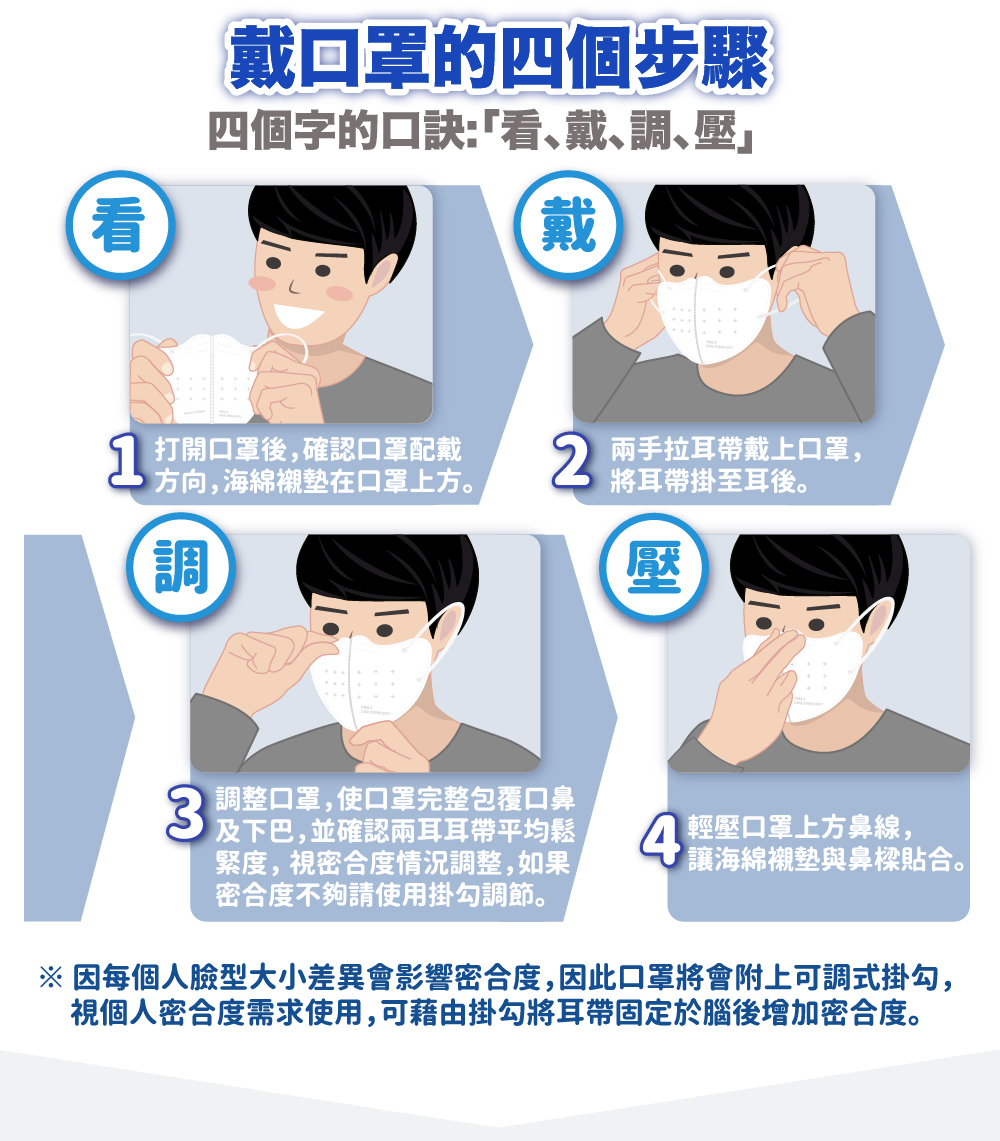 戴口罩的四個步驟

四個字的口訣:「看、戴、調、壓」

看

1 打開口罩後,確認口罩配戴方向,海綿襯墊在口罩上方。

戴

2 兩手拉耳帶戴上口罩,將耳帶掛至耳後。

調

3 調整口罩,使口罩完整包覆口鼻及下巴,並確認兩耳耳帶平均鬆緊度,視密合度情況調整,如果密合度不夠請使用掛勾調節。

壓

4 輕壓口罩上方鼻線,讓海綿襯墊與鼻樑貼合。

※ 因每個人臉型大小差異會影響密合度,因此口罩將會附上可調式掛勾,視個人密合度需求使用,可藉由掛勾將耳帶固定於腦後增加密合度。